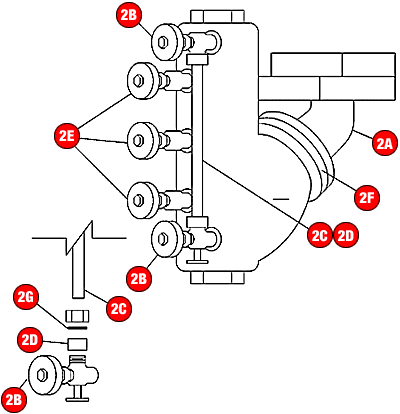 2B
2E
2A
2F
2C 2D
2B
2G
2C
2D
2B